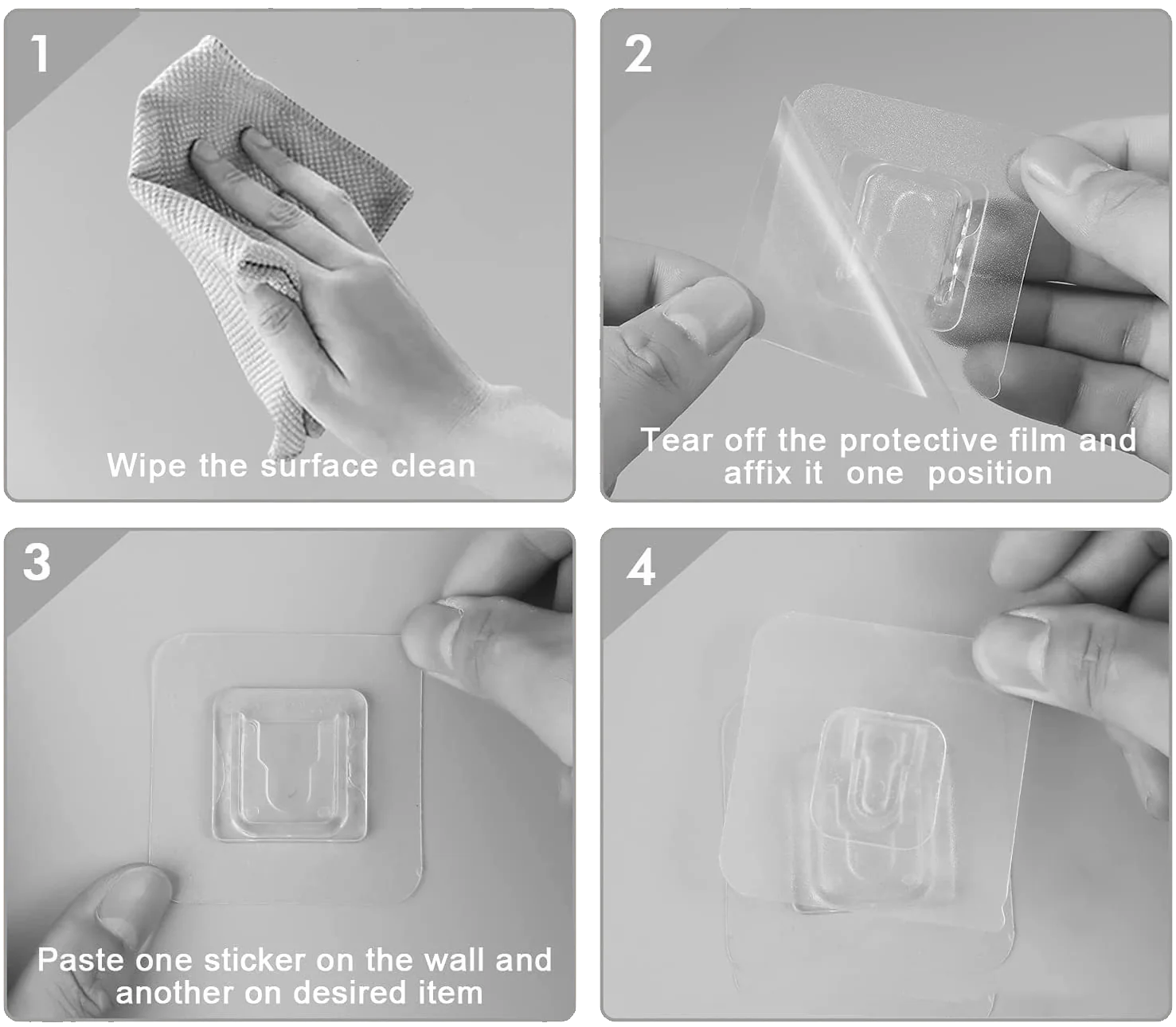 1

Wipe the surface clean

2

Tear off the protective film and affix it one position

3

Paste one sticker on the wall and another on desired item

4