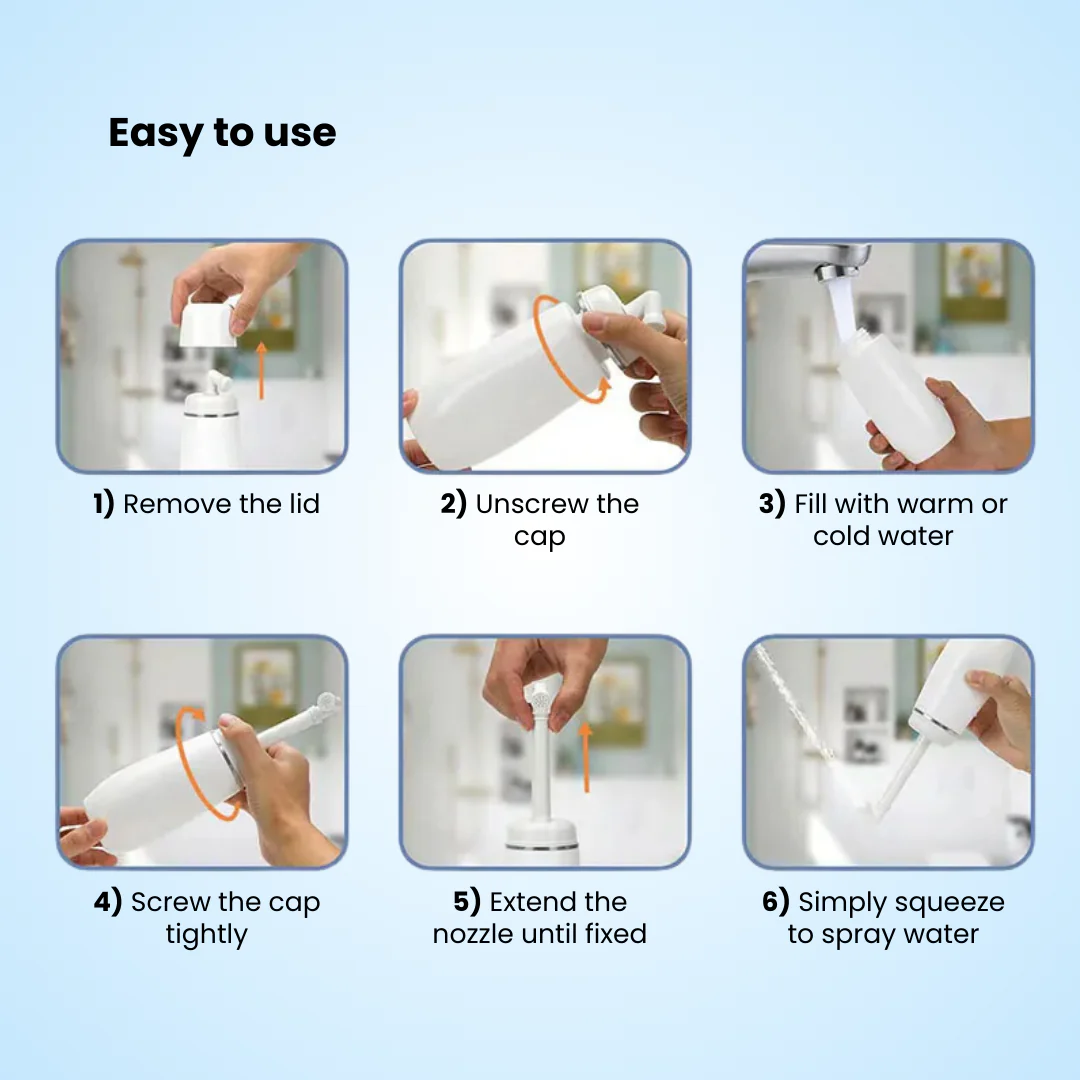 Easy to use

1) Remove the lid

2) Unscrew the cap

3) Fill with warm or cold water

4) Screw the cap tightly

5) Extend the nozzle until fixed

6) Simply squeeze to spray water